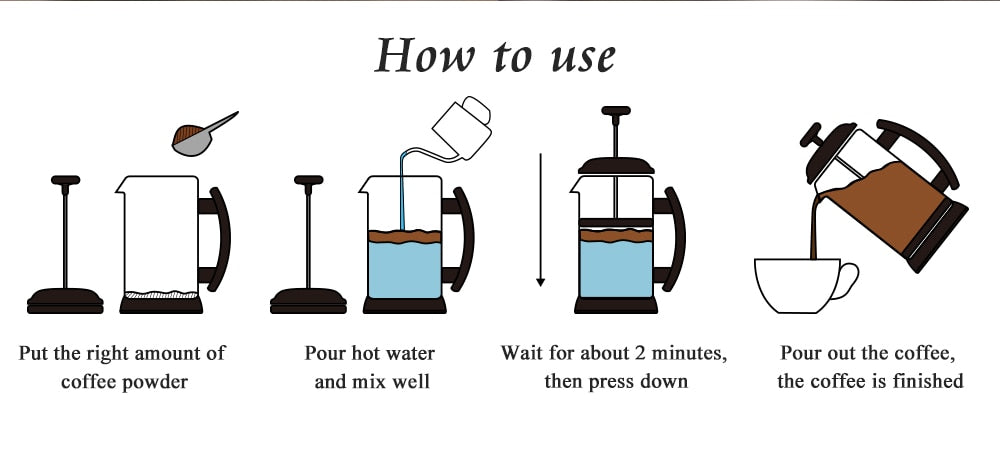 How to use

Put the right amount of coffee powder

Pour hot water and mix well

Wait for about 2 minutes, then press down

Pour out the coffee, the coffee is finished