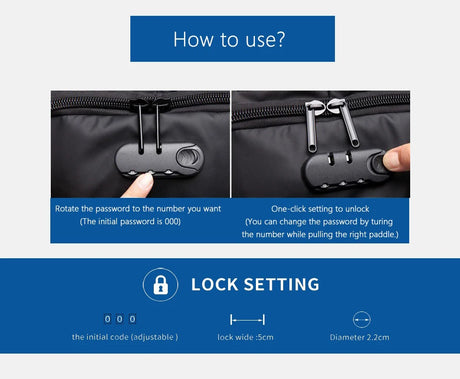 How to use?

Rotate the password to the number you want
(The initial password is 000)

One-click setting to unlock
(You can change the password by turing the number while pulling the right paddle.)

LOCK SETTING

0 0 0
the initial code (adjustable )

lock wide :5cm

Diameter 2.2cm