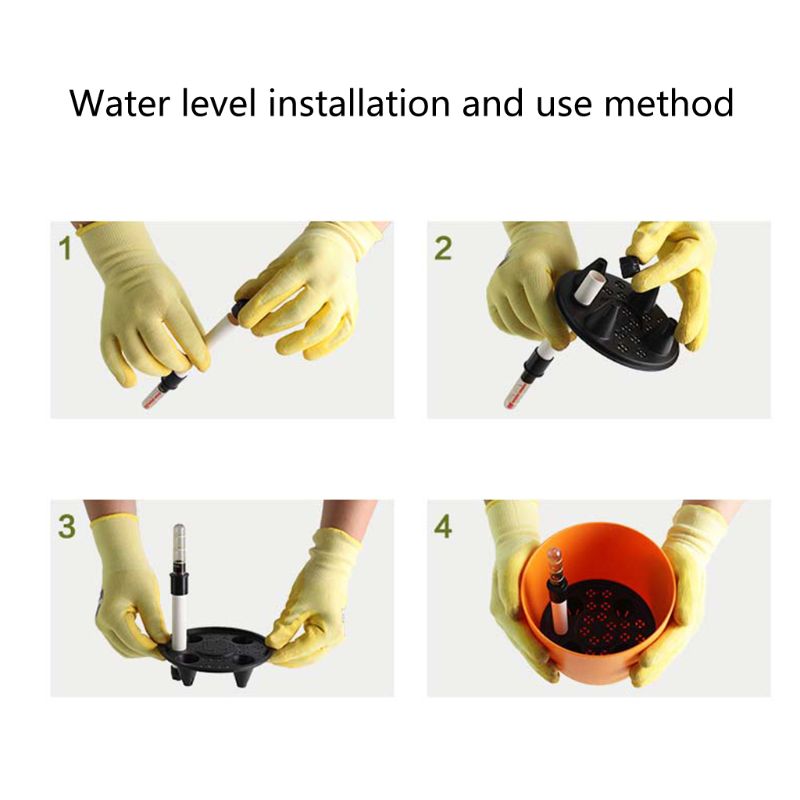 Water level installation and use method

1

2

3

4