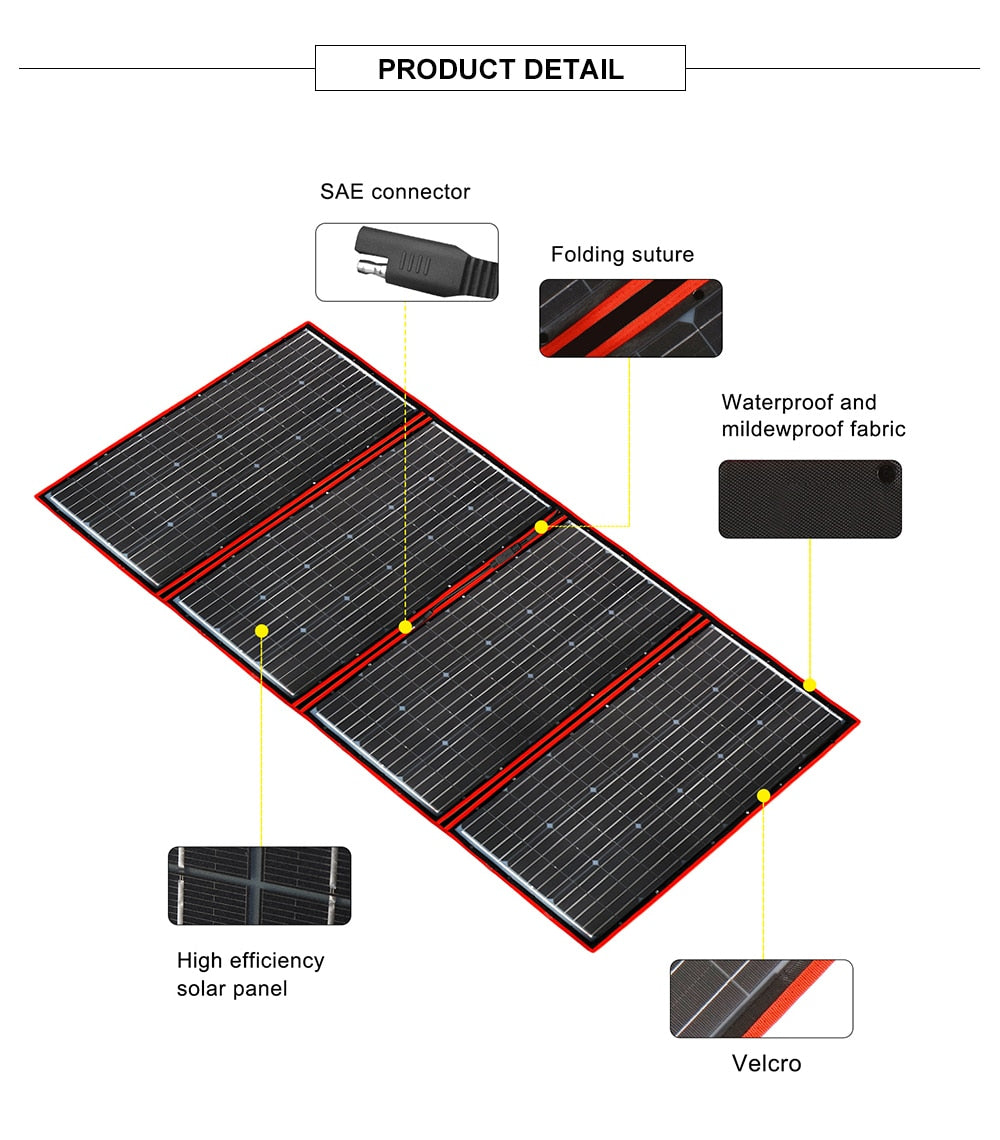 PRODUCT DETAIL

SAE connector

Folding suture

Waterproof and mildewproof fabric

High efficiency solar panel

Velcro