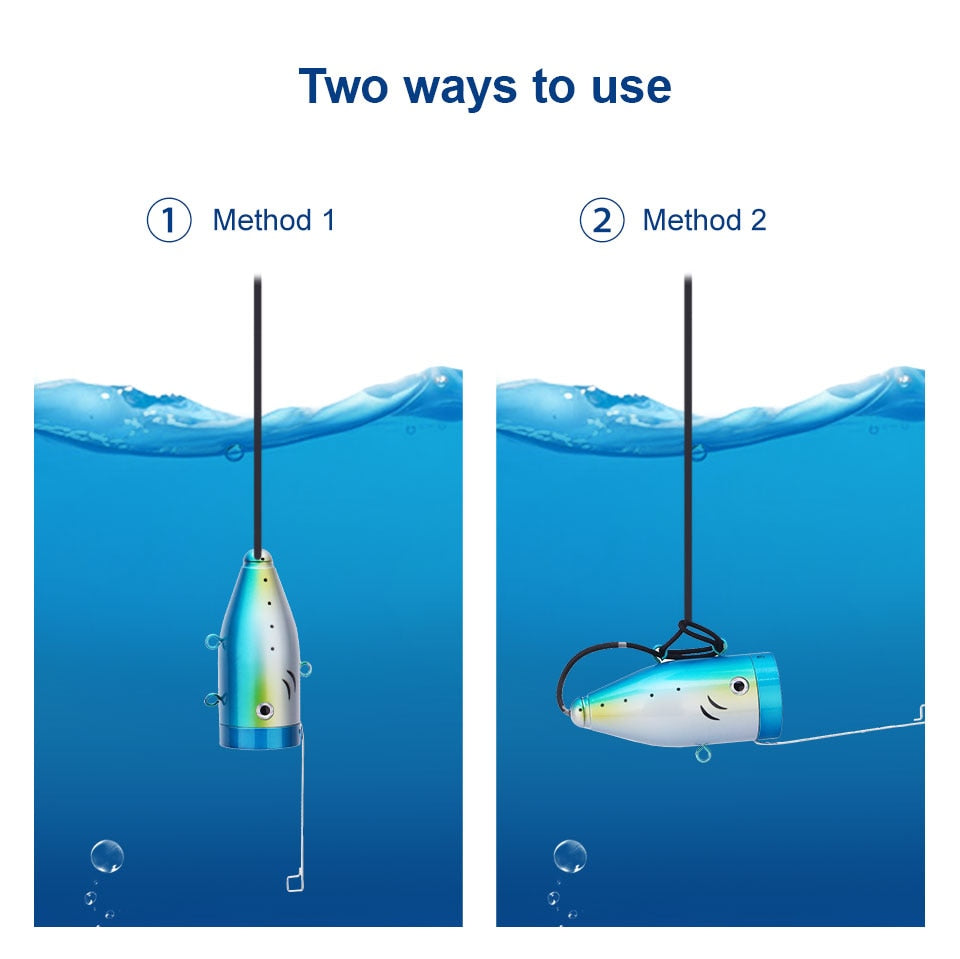 Two ways to use

① Method 1

② Method 2