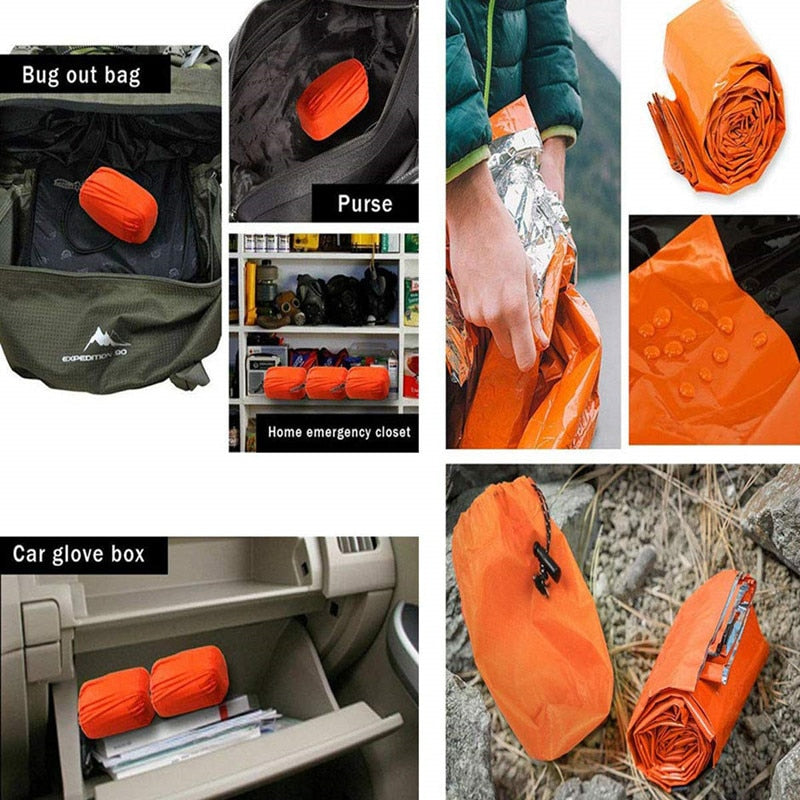 Bug out bag

EXPEDITION GO

Purse

Home emergency closet

Car glove box