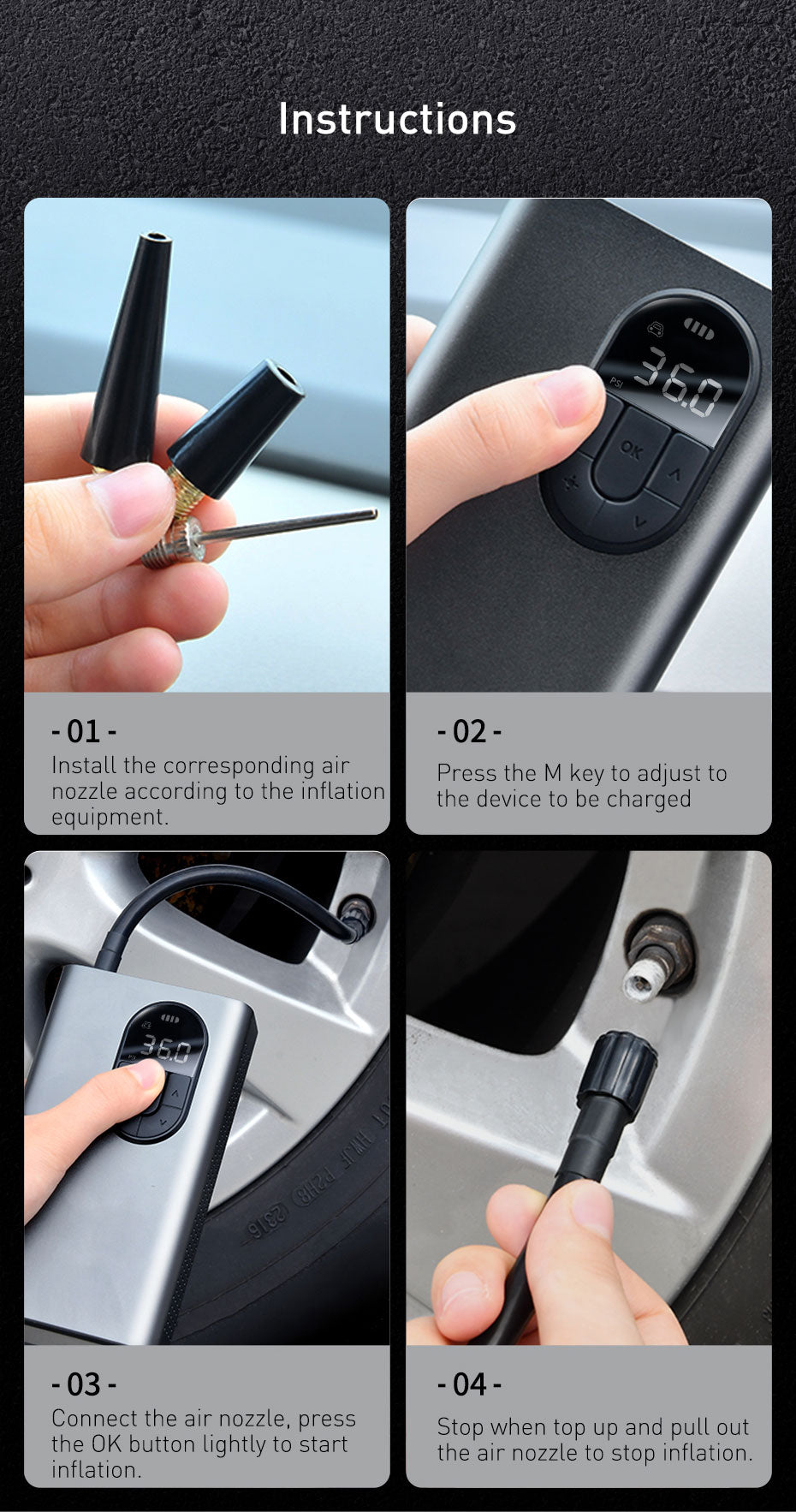 Instructions

PSI 36.0
OK

- 01 -
Install the corresponding air nozzle according to the inflation equipment.

- 02 -
Press the M key to adjust to the device to be charged

36.0

- 03 -
Connect the air nozzle, press the OK button lightly to start inflation.

- 04 -
Stop when top up and pull out the air nozzle to stop inflation.