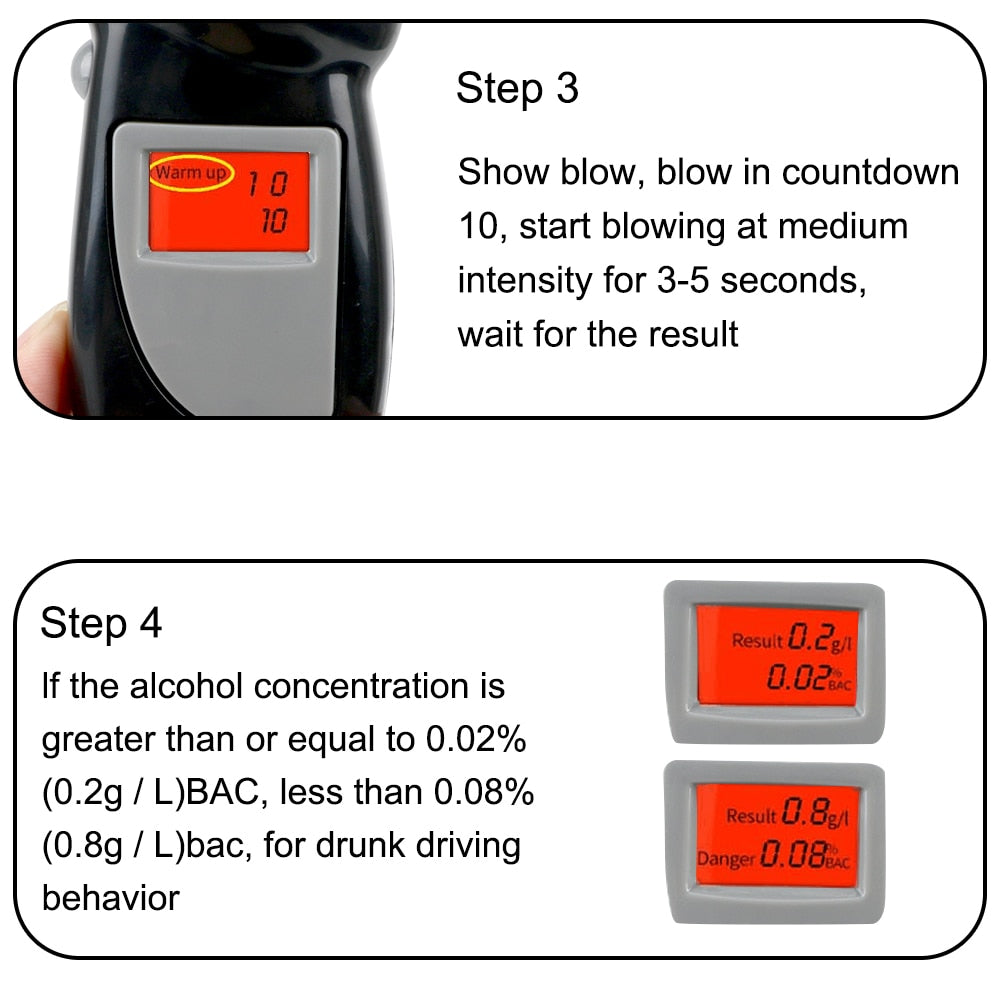 Warm up 10
10

Step 3

Show blow, blow in countdown 10, start blowing at medium intensity for 3-5 seconds, wait for the result

Step 4

If the alcohol concentration is greater than or equal to 0.02% (0.2g / L)BAC, less than 0.08% (0.8g / L)bac, for drunk driving behavior

Result 0.2 g/l
0.02 % BAC

Result 0.8 g/l
Danger 0.08 % BAC