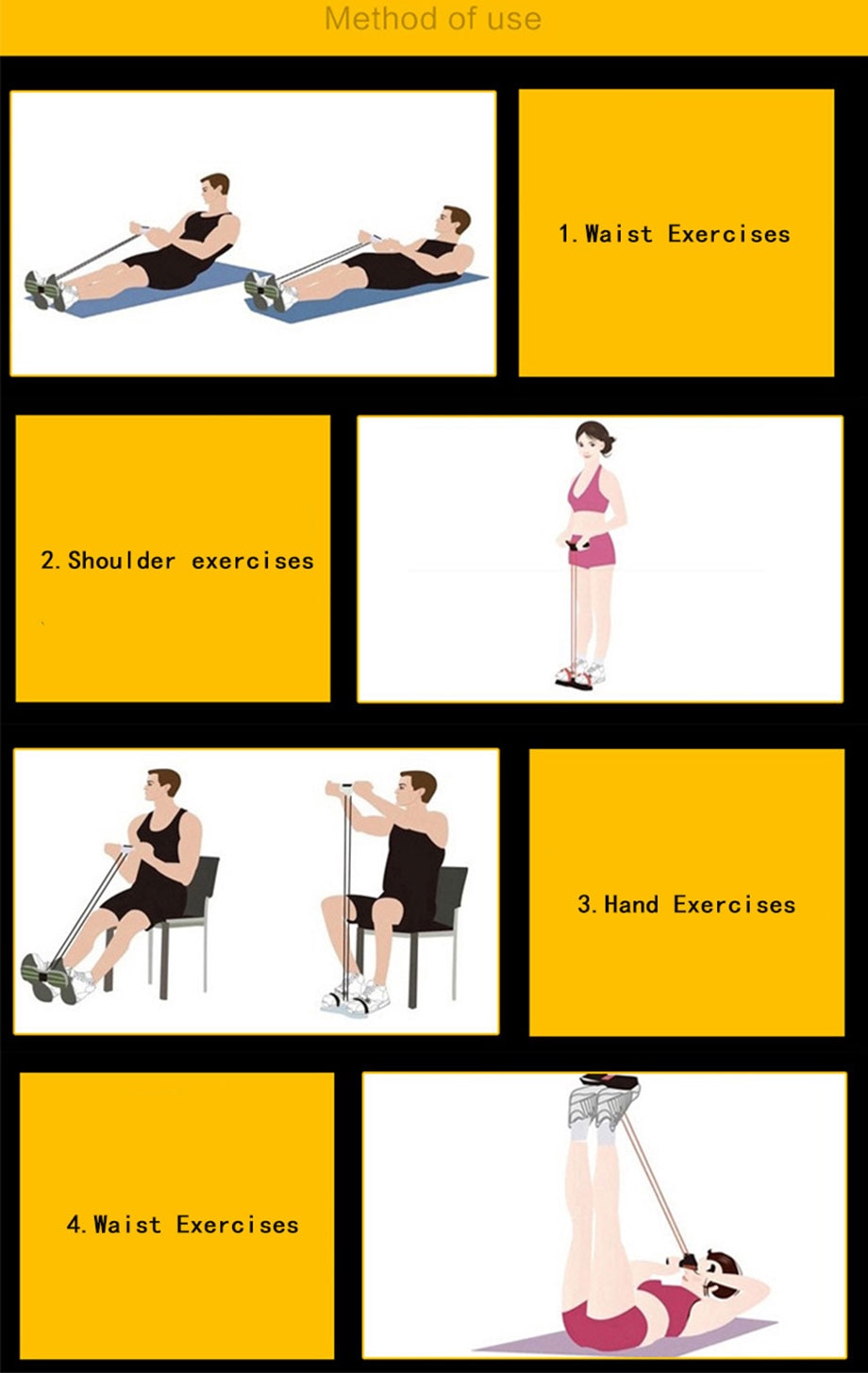 Method of use

1. Waist Exercises

2. Shoulder exercises

3. Hand Exercises

4. Waist Exercises