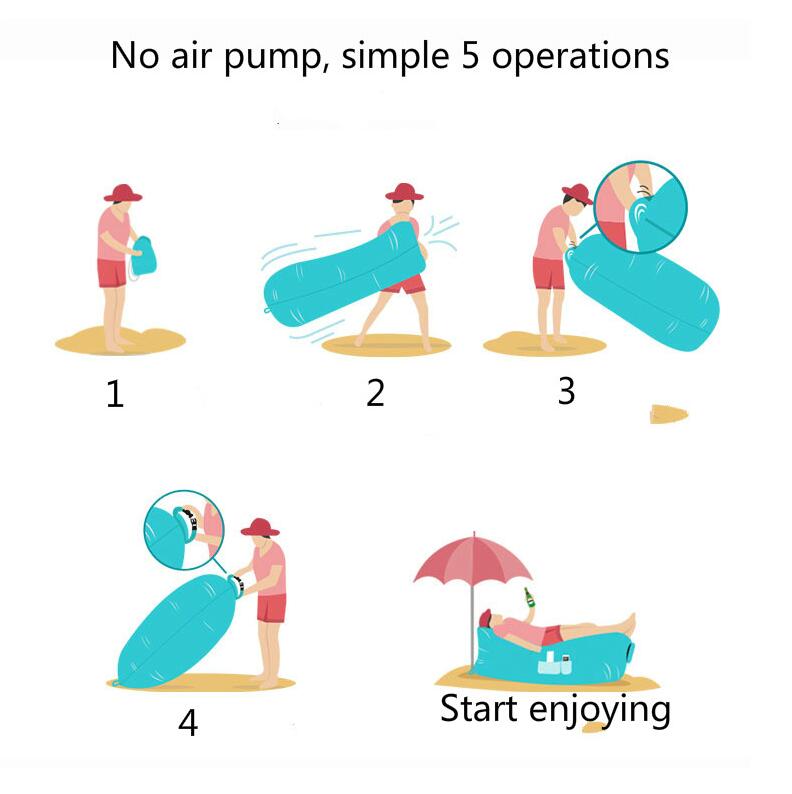 No air pump, simple 5 operations

1

2

3

4

Start enjoying