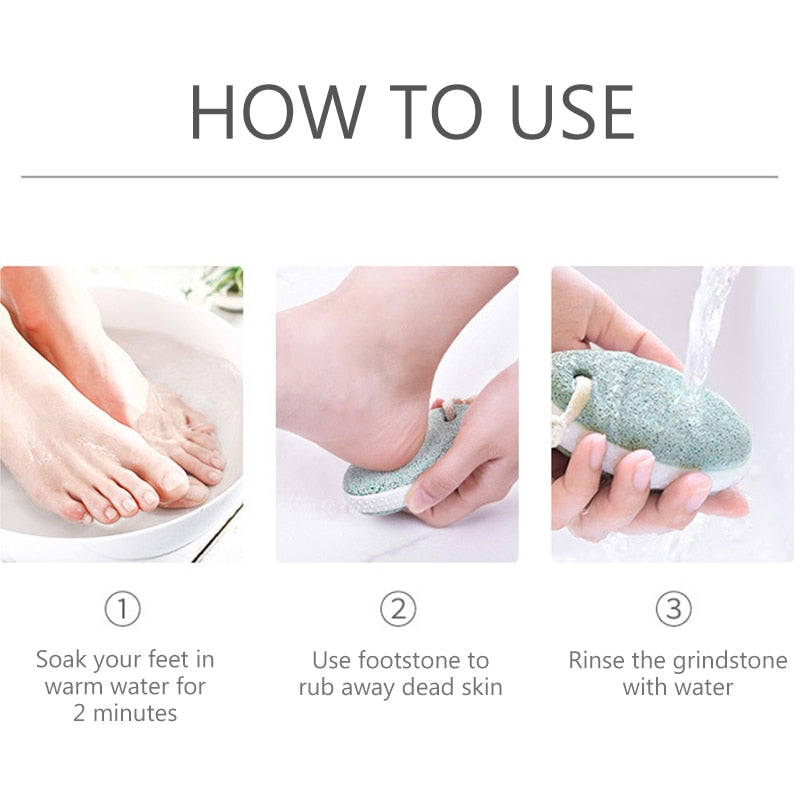 HOW TO USE

①
Soak your feet in warm water for 2 minutes

②
Use footstone to rub away dead skin

③
Rinse the grindstone with water