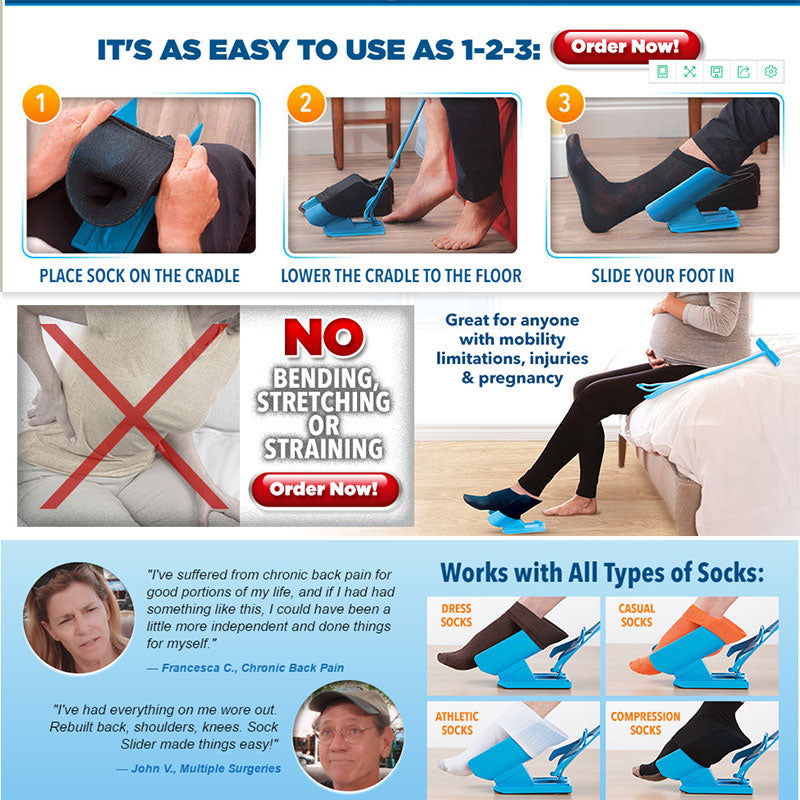 IT'S AS EASY TO USE AS 1-2-3: Order Now!

1
PLACE SOCK ON THE CRADLE

2
LOWER THE CRADLE TO THE FLOOR

3
SLIDE YOUR FOOT IN

NO BENDING, STRETCHING OR STRAINING

Order Now!

Great for anyone with mobility limitations, injuries & pregnancy

"I've suffered from chronic back pain for good portions of my life, and if I had had something like this, I could have been a little more independent and done things for myself."

— Francesca C., Chronic Back Pain

"I've had everything on me wore out. Rebuilt back, shoulders, knees. Sock Slider made things easy!"

— John V., Multiple Surgeries

Works with All Types of Socks:

DRESS SOCKS

CASUAL SOCKS

ATHLETIC SOCKS

COMPRESSION SOCKS