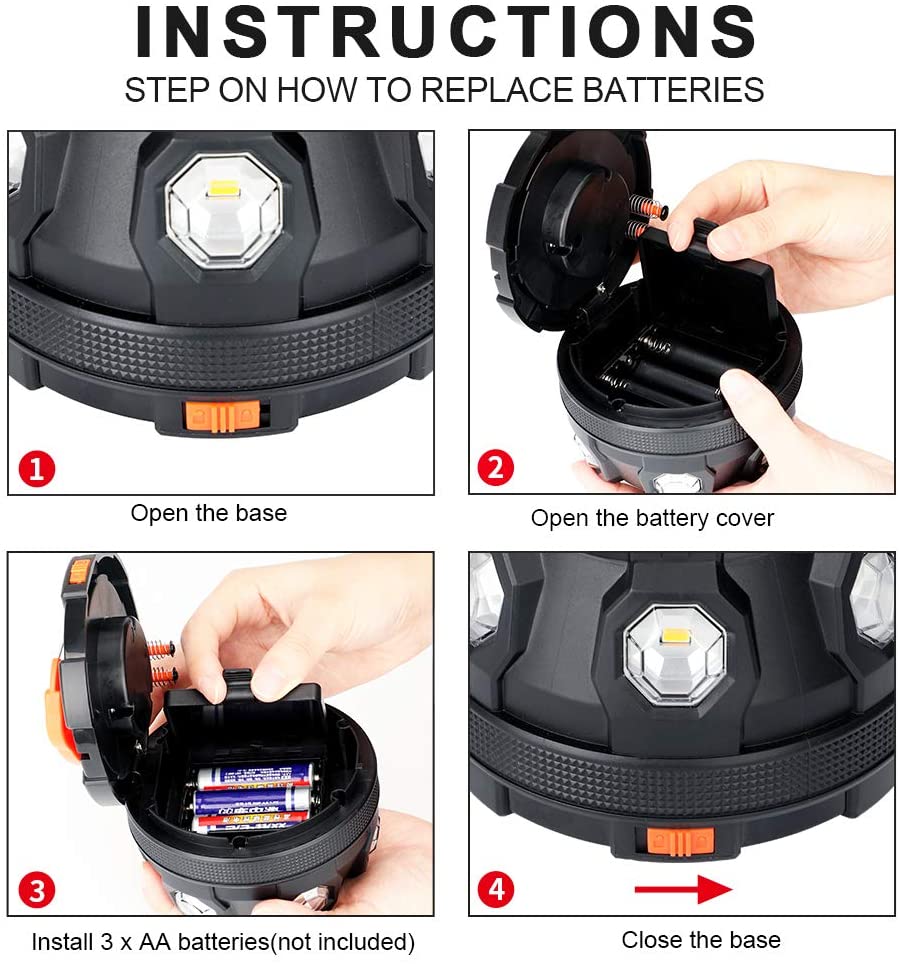 INSTRUCTIONS
STEP ON HOW TO REPLACE BATTERIES

1
Open the base

2
Open the battery cover

3
Install 3 x AA batteries(not included)

4
Close the base