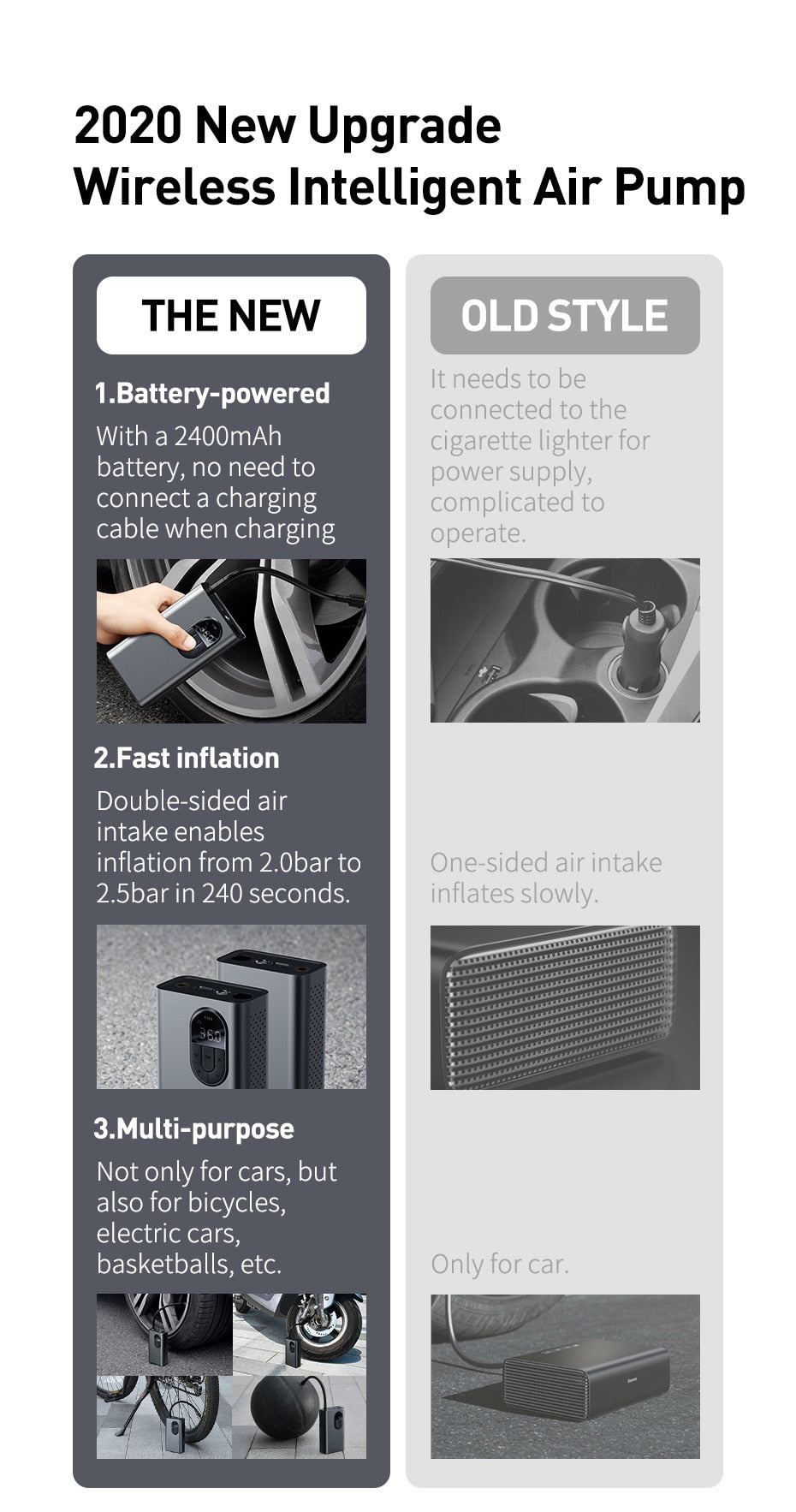 2020 New Upgrade
Wireless Intelligent Air Pump

THE NEW

1.Battery-powered

With a 2400mAh battery, no need to connect a charging cable when charging

2.Fast inflation

Double-sided air intake enables inflation from 2.0bar to 2.5bar in 240 seconds.

3.Multi-purpose

Not only for cars, but also for bicycles, electric cars, basketballs, etc.

OLD STYLE

It needs to be connected to the cigarette lighter for power supply, complicated to operate.

One-sided air intake inflates slowly.

Only for car.