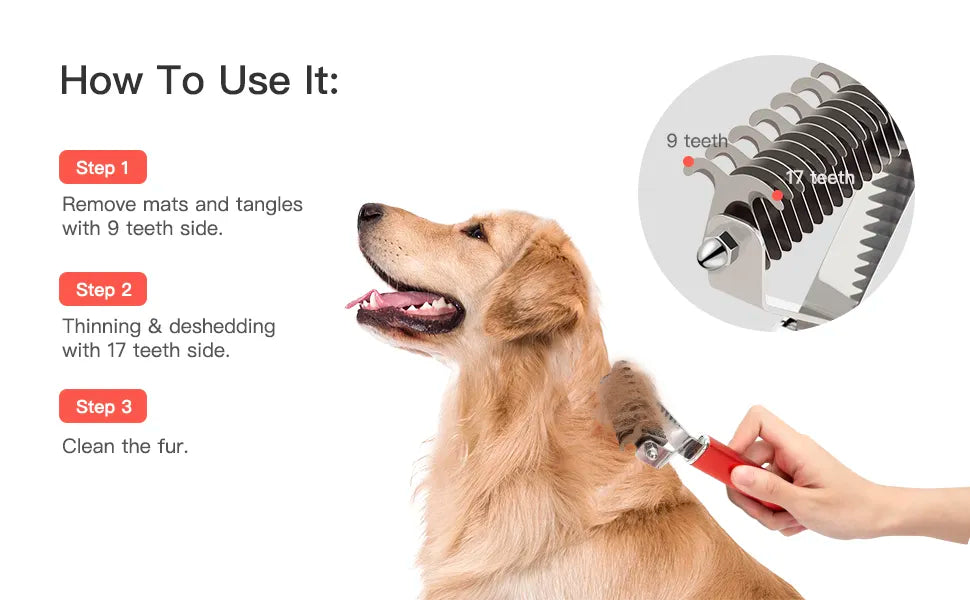 How To Use It:

Step 1

Remove mats and tangles with 9 teeth side.

Step 2

Thinning & deshedding with 17 teeth side.

Step 3

Clean the fur.

9 teeth

17 teeth