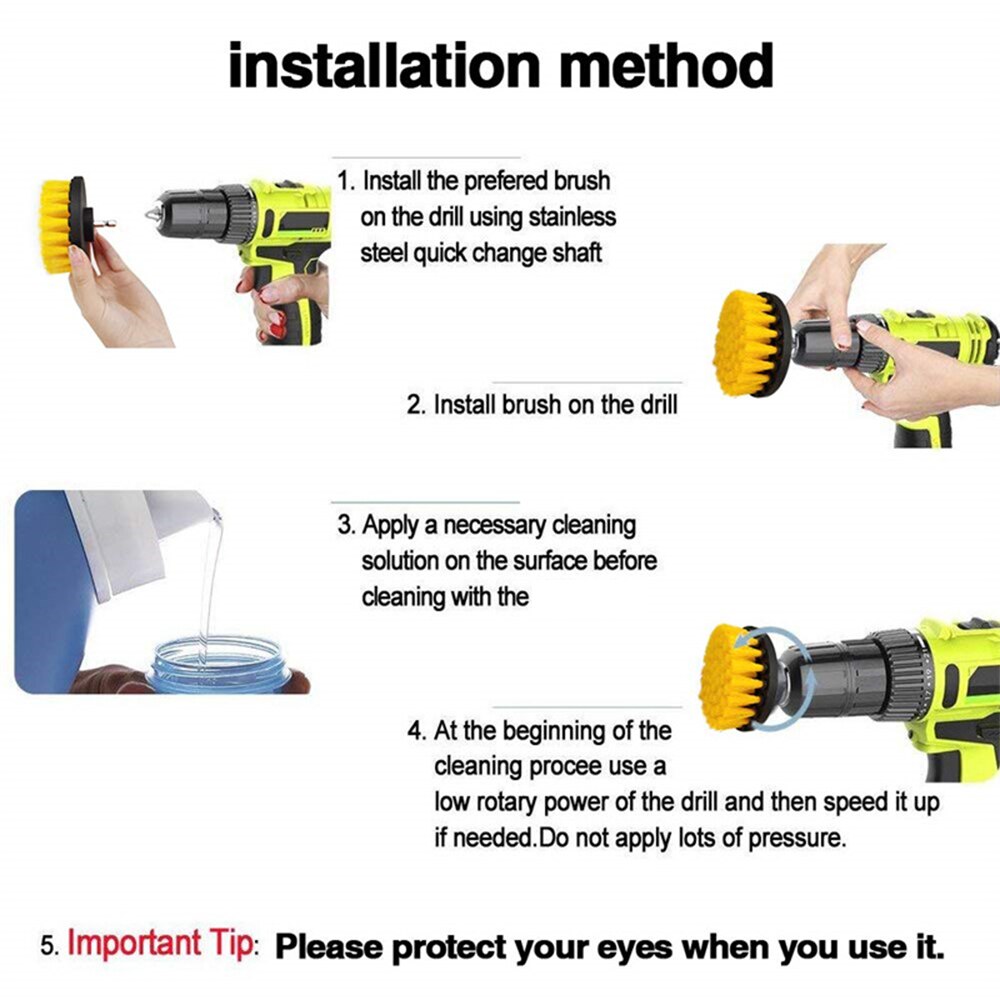 installation method

1. Install the prefered brush on the drill using stainless steel quick change shaft

2. Install brush on the drill

3. Apply a necessary cleaning solution on the surface before cleaning with the

4. At the beginning of the cleaning procee use a low rotary power of the drill and then speed it up if needed.Do not apply lots of pressure.

5. Important Tip: Please protect your eyes when you use it.