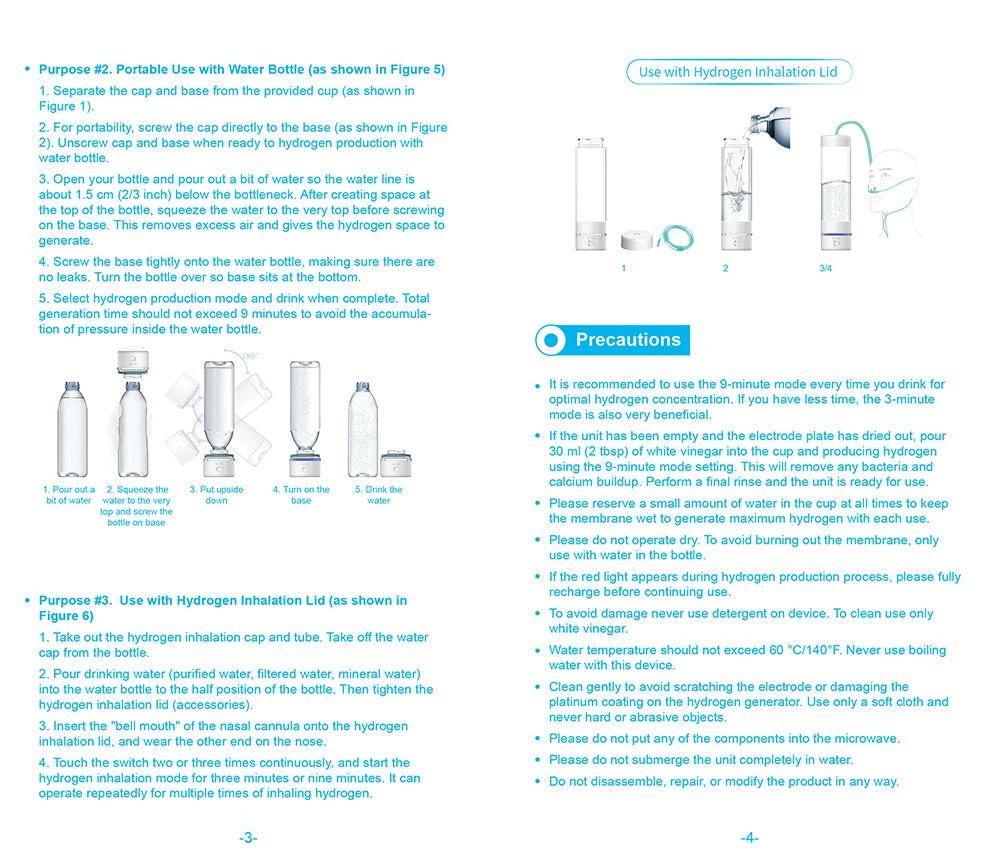 • Purpose #2. Portable Use with Water Bottle (as shown in Figure 5)

1. Separate the cap and base from the provided cup (as shown in Figure 1).

2. For portability, screw the cap directly to the base (as shown in Figure 2). Unscrew cap and base when ready to hydrogen production with water bottle.

3. Open your bottle and pour out a bit of water so the water line is about 1.5 cm (2/3 inch) below the bottleneck. After creating space at the top of the bottle, squeeze the water to the very top before screwing on the base. This removes excess air and gives the hydrogen space to generate.

4. Screw the base tightly onto the water bottle, making sure there are no leaks. Turn the bottle over so base sits at the bottom.

5. Select hydrogen production mode and drink when complete. Total generation time should not exceed 9 minutes to avoid the accumulation of pressure inside the water bottle.

180°

1. Pour out a bit of water
2. Squeeze the water to the very top and screw the bottle on base
3. Put upside down
4. Turn on the base
5. Drink the water

• Purpose #3. Use with Hydrogen Inhalation Lid (as shown in Figure 6)

1. Take out the hydrogen inhalation cap and tube. Take off the water cap from the bottle.

2. Pour drinking water (purified water, filtered water, mineral water) into the water bottle to the half position of the bottle. Then tighten the hydrogen inhalation lid (accessories).

3. Insert the "bell mouth" of the nasal cannula onto the hydrogen inhalation lid, and wear the other end on the nose.

4. Touch the switch two or three times continuously, and start the hydrogen inhalation mode for three minutes or nine minutes. It can operate repeatedly for multiple times of inhaling hydrogen.

-3-

Use with Hydrogen Inhalation Lid

1
2
3/4

Precautions

• It is recommended to use the 9-minute mode every time you drink for optimal hydrogen concentration. If you have less time, the 3-minute mode is also very beneficial.

• If the unit has been empty and the electrode plate has dried out, pour 30 ml (2 tbsp) of white vinegar into the cup and producing hydrogen using the 9-minute mode setting. This will remove any bacteria and calcium buildup. Perform a final rinse and the unit is ready for use.

• Please reserve a small amount of water in the cup at all times to keep the membrane wet to generate maximum hydrogen with each use.

• Please do not operate dry. To avoid burning out the membrane, only use with water in the bottle.

• If the red light appears during hydrogen production process, please fully recharge before continuing use.

• To avoid damage never use detergent on device. To clean use only white vinegar.

• Water temperature should not exceed 60 °C/140°F. Never use boiling water with this device.

• Clean gently to avoid scratching the electrode or damaging the platinum coating on the hydrogen generator. Use only a soft cloth and never hard or abrasive objects.

• Please do not put any of the components into the microwave.

• Please do not submerge the unit completely in water.

• Do not disassemble, repair, or modify the product in any way.

-4-