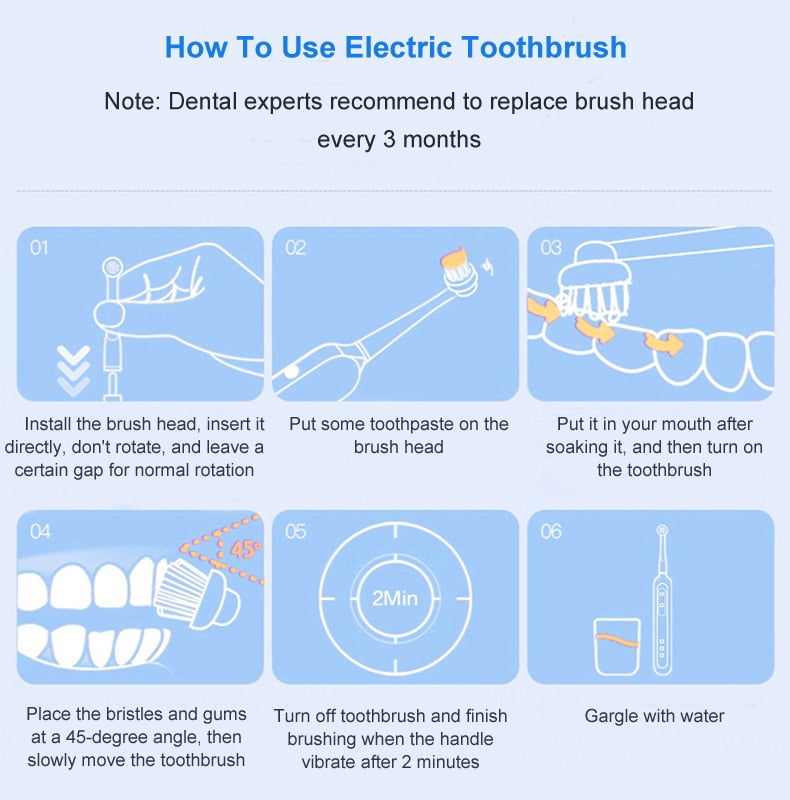 How To Use Electric Toothbrush

Note: Dental experts recommend to replace brush head every 3 months

01

Install the brush head, insert it directly, don't rotate, and leave a certain gap for normal rotation

02

Put some toothpaste on the brush head

03

Put it in your mouth after soaking it, and then turn on the toothbrush

04

45°

Place the bristles and gums at a 45-degree angle, then slowly move the toothbrush

05

2Min

Turn off toothbrush and finish brushing when the handle vibrate after 2 minutes

06

Gargle with water