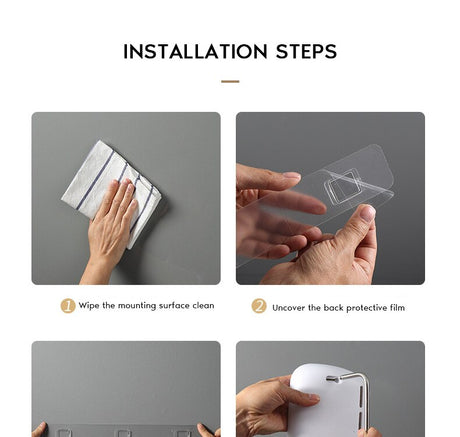 INSTALLATION STEPS

1 Wipe the mounting surface clean

2 Uncover the back protective film