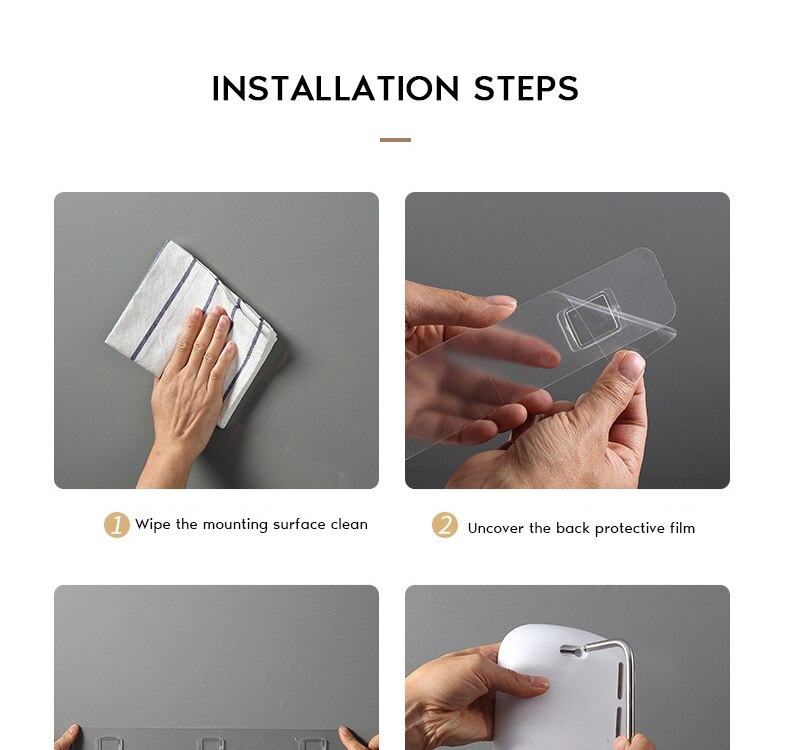 INSTALLATION STEPS

1 Wipe the mounting surface clean

2 Uncover the back protective film