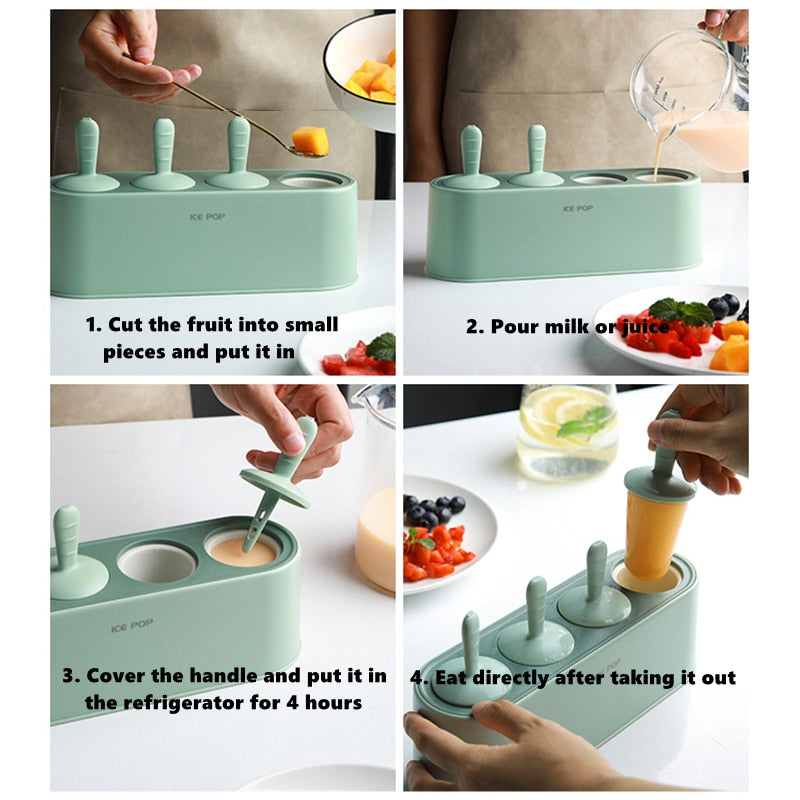 ICE POP

1. Cut the fruit into small pieces and put it in

ICE POP

2. Pour milk or juice

ICE POP

3. Cover the handle and put it in the refrigerator for 4 hours

4. Eat directly after taking it out